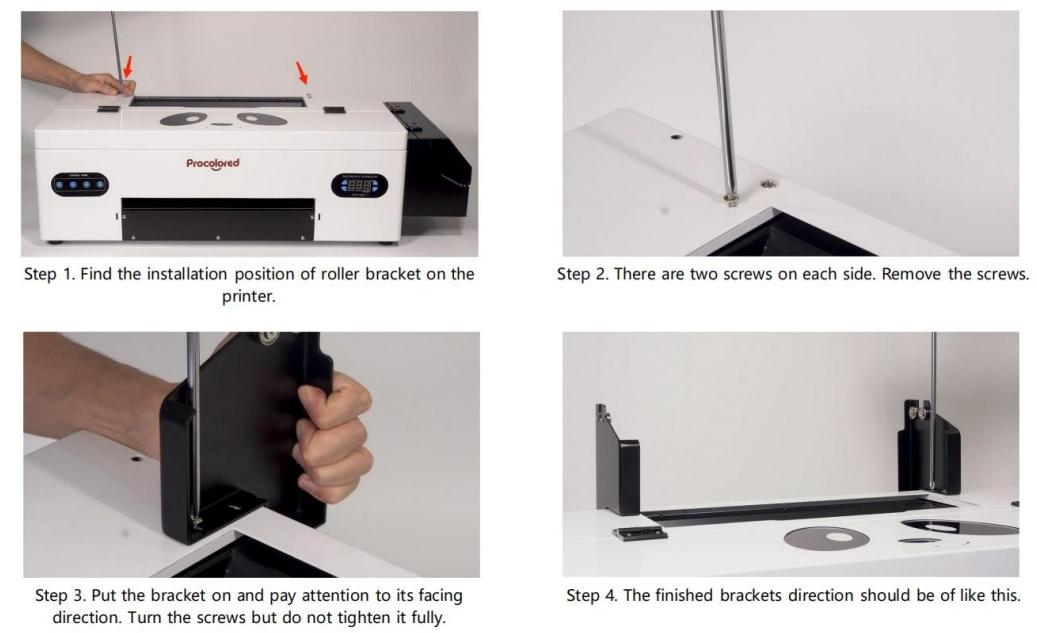 Procolored

Step 1. Find the installation position of roller bracket on the printer.

Step 2. There are two screws on each side. Remove the screws.

Step 3. Put the bracket on and pay attention to its facing direction. Turn the screws but do not tighten it fully.

Step 4. The finished brackets direction should be of like this.